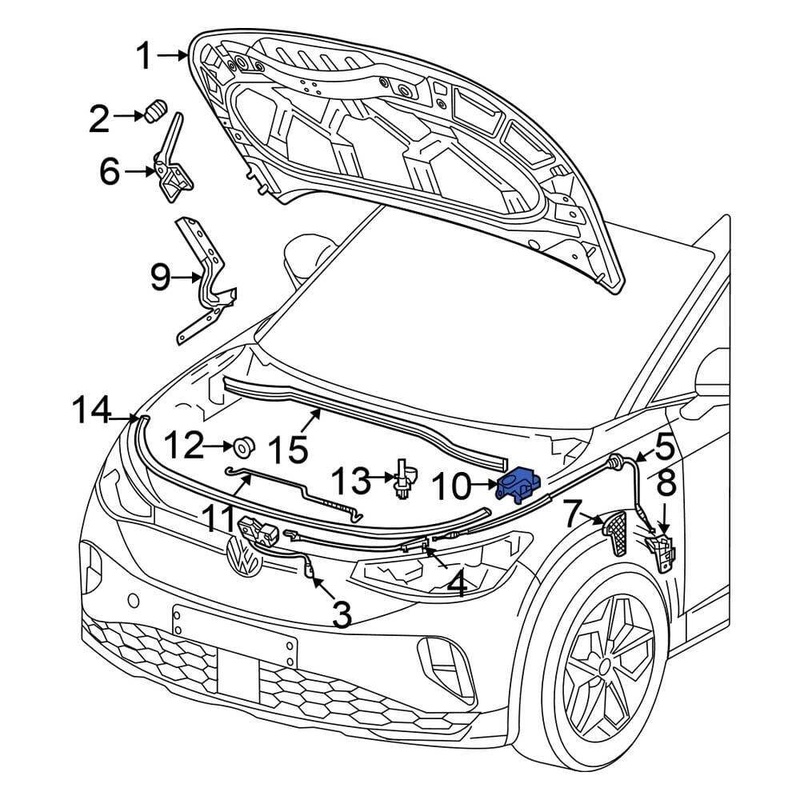 1
2
6
9
14
12
15
13
10
5
8
7
11
4
3