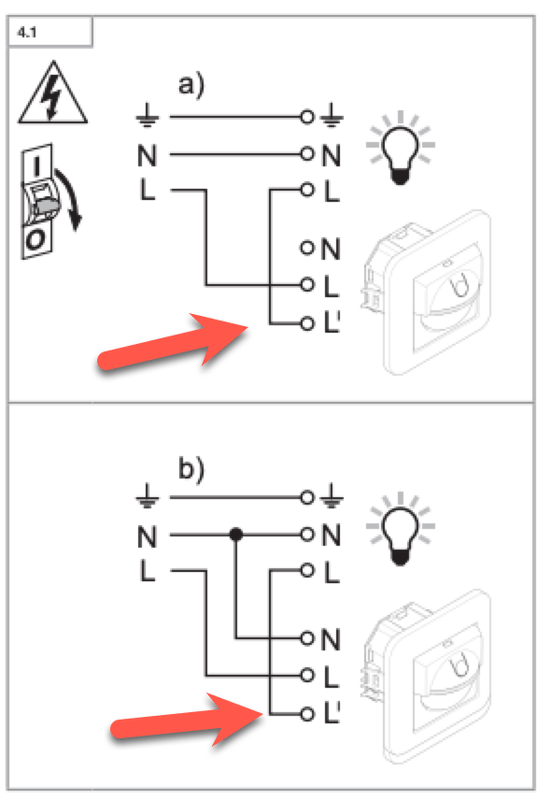 4.1

I
O

a)
N
L
N
L
N
L
L'

b)
N
L
N
L
N
L
L'