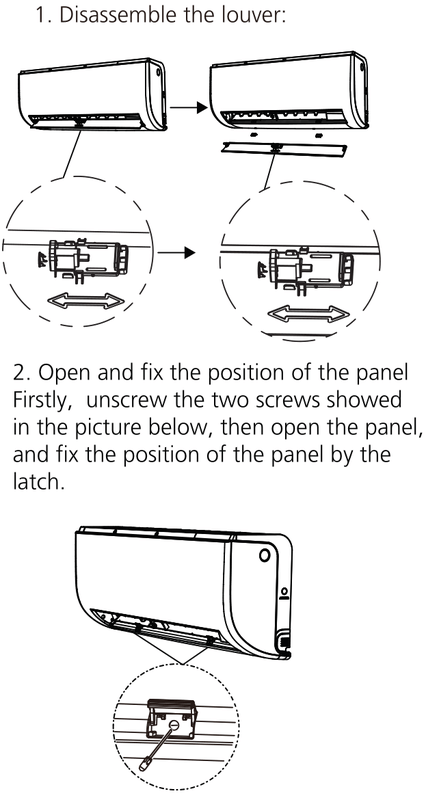 1. Disassemble the louver:

2. Open and fix the position of the panel
Firstly, unscrew the two screws showed in the picture below, then open the panel, and fix the position of the panel by the latch.