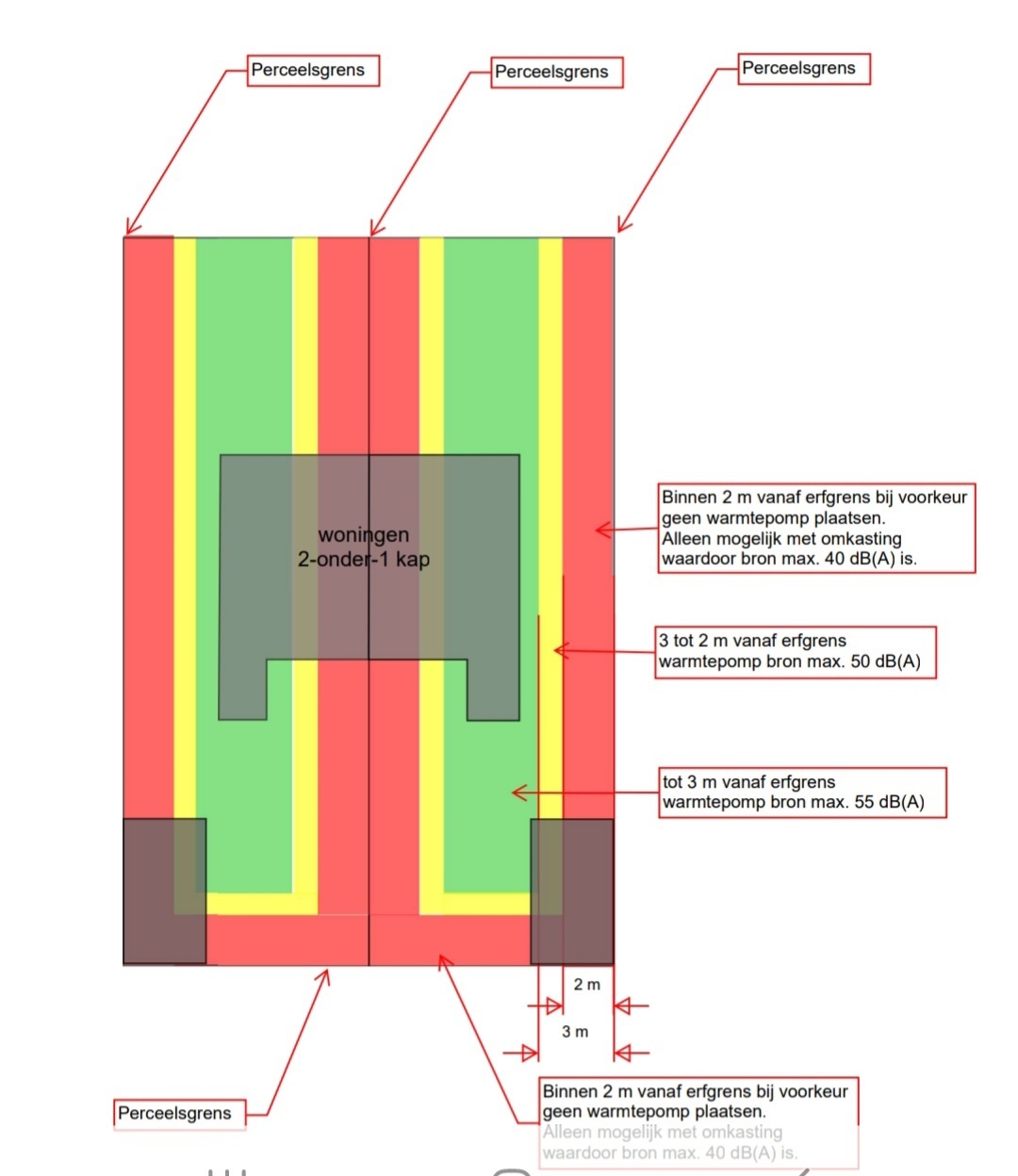 Perceelsgrens

Perceelsgrens

Perceelsgrens

woningen
2-onder-1 kap

Binnen 2 m vanaf erfgrens bij voorkeur geen warmtepomp plaatsen.
Alleen mogelijk met omkasting waardoor bron max. 40 dB(A) is.

3 tot 2 m vanaf erfgrens warmtepomp bron max. 50 dB(A)

tot 3 m vanaf erfgrens warmtepomp bron max. 55 dB(A)

2 m

3 m

Perceelsgrens

Binnen 2 m vanaf erfgrens bij voorkeur geen warmtepomp plaatsen.
Alleen mogelijk met omkasting waardoor bron max. 40 dB(A) is.