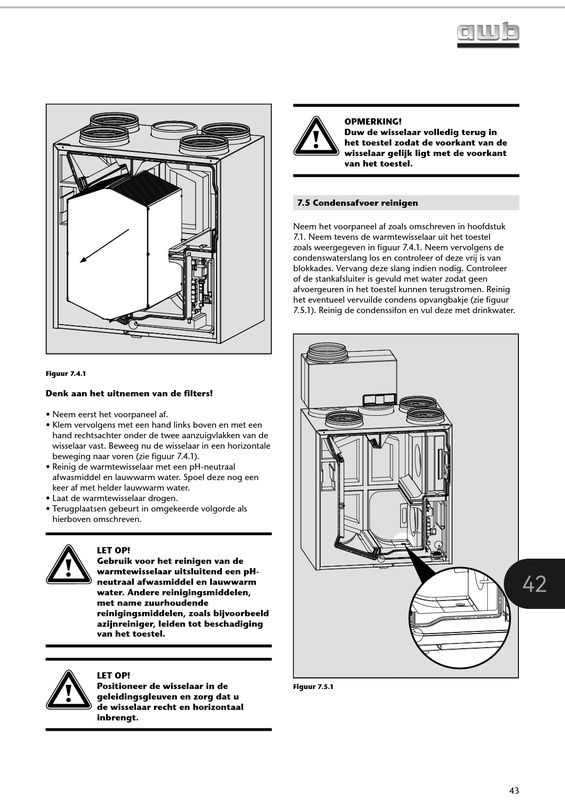 awb

Figuur 7.4.1

Denk aan het uitnemen van de filters!

• Neem eerst het voorpaneel af.
• Klem vervolgens met een hand links boven en met een hand rechtsachter onder de twee aanzuigvlakken van de wisselaar vast. Beweeg nu de wisselaar in een horizontale beweging naar voren (zie figuur 7.4.1).
• Reinig de warmtewisselaar met een pH-neutraal afwasmiddel en lauwwarm water. Spoel deze nog een keer af met helder lauwwarm water.
• Laat de warmtewisselaar drogen.
• Terugplaatsen gebeurt in omgekeerde volgorde als hierboven omschreven.

LET OP!
Gebruik voor het reinigen van de warmtewisselaar uitsluitend een pH-neutraal afwasmiddel en lauwwarm water. Andere reinigingsmiddelen, met name zuurhoudende reinigingsmiddelen, zoals bijvoorbeeld azijnreiniger, leiden tot beschadiging van het toestel.

LET OP!
Positioneer de wisselaar in de geleidingsgleuven en zorg dat u de wisselaar recht en horizontaal inbrengt.

OPMERKING!
Duw de wisselaar volledig terug in het toestel zodat de voorkant van de wisselaar gelijk ligt met de voorkant van het toestel.

7.5 Condensafvoer reinigen

Neem het voorpaneel af zoals omschreven in hoofdstuk 7.1. Neem tevens de warmtewisselaar uit het toestel zoals weergegeven in figuur 7.4.1. Neem vervolgens de condenswaterslang los en controleer of deze vrij is van blokkades. Vervang deze slang indien nodig. Controleer of de stankafsluiter is gevuld met water zodat geen afvoergeuren in het toestel kunnen terugstromen. Reinig het eventueel vervuilde condens opvangbakje (zie figuur 7.5.1). Reinig de condenssifon en vul deze met drinkwater.

Figuur 7.5.1

42

43