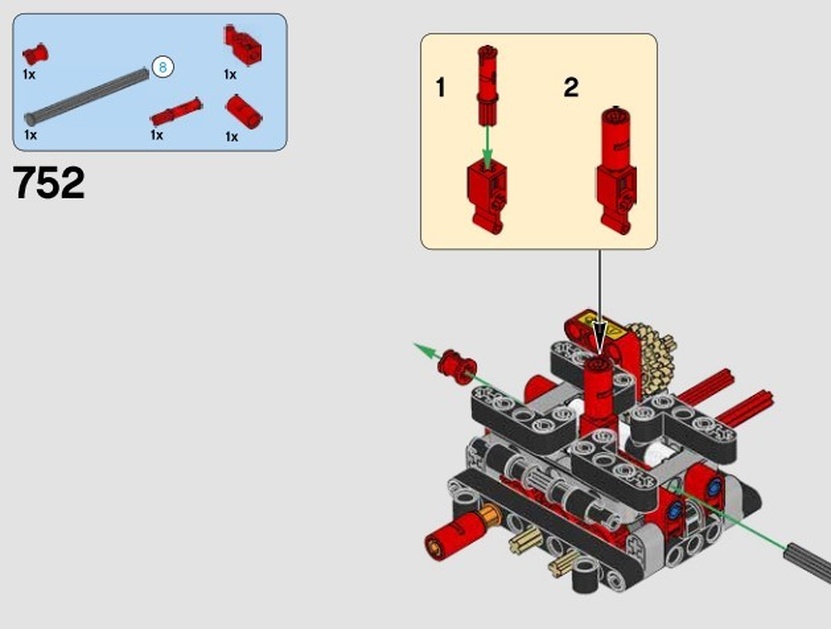 1x

8

1x

1x

1x

1x

752

1

2