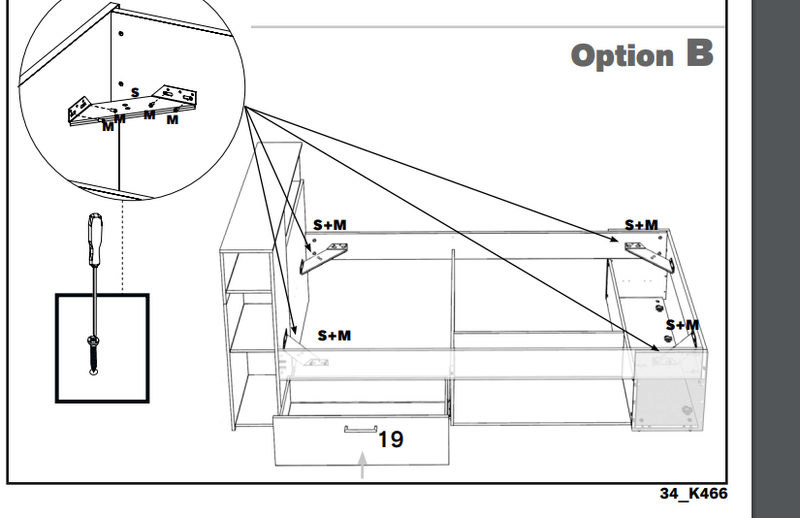 Option B

S
M
M
M
M

S+M
S+M
S+M
S+M

19

34_K466