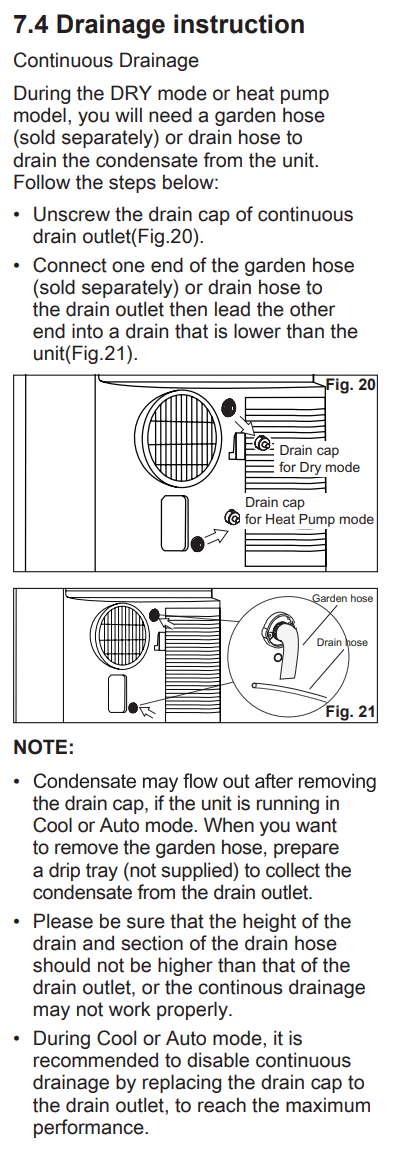 7.4 Drainage instruction

Continuous Drainage

During the DRY mode or heat pump model, you will need a garden hose (sold separately) or drain hose to drain the condensate from the unit. Follow the steps below:

• Unscrew the drain cap of continuous drain outlet(Fig.20).

• Connect one end of the garden hose (sold separately) or drain hose to the drain outlet then lead the other end into a drain that is lower than the unit(Fig.21).

Fig. 20

Drain cap for Dry mode

Drain cap for Heat Pump mode

Garden hose

Drain hose

Fig. 21

NOTE:

• Condensate may flow out after removing the drain cap, if the unit is running in Cool or Auto mode. When you want to remove the garden hose, prepare a drip tray (not supplied) to collect the condensate from the drain outlet.

• Please be sure that the height of the drain and section of the drain hose should not be higher than that of the drain outlet, or the continous drainage may not work properly.

• During Cool or Auto mode, it is recommended to disable continuous drainage by replacing the drain cap to the drain outlet, to reach the maximum performance.