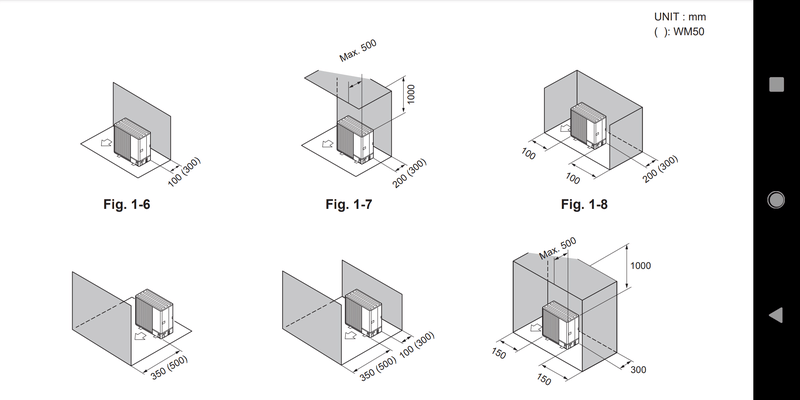 UNIT : mm
( ): WM50

100 (300)

Fig. 1-6

Max. 500
1000
200 (300)

Fig. 1-7

100
100
200 (300)

Fig. 1-8

350 (500)

350 (500)
100 (300)

Max. 500
1000
150
150
300