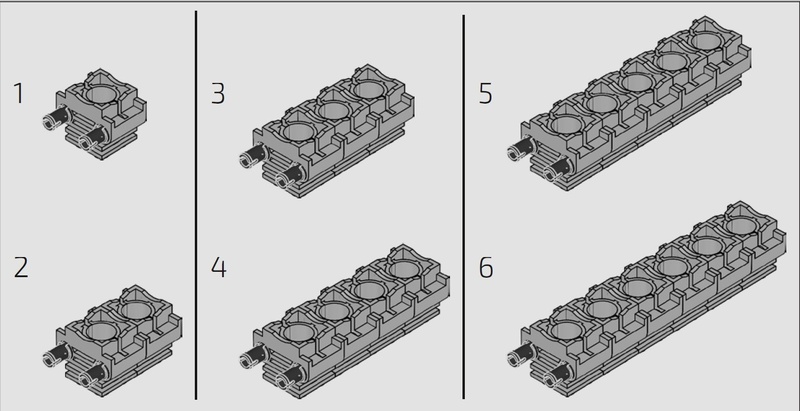 1

2

3

4

5

6