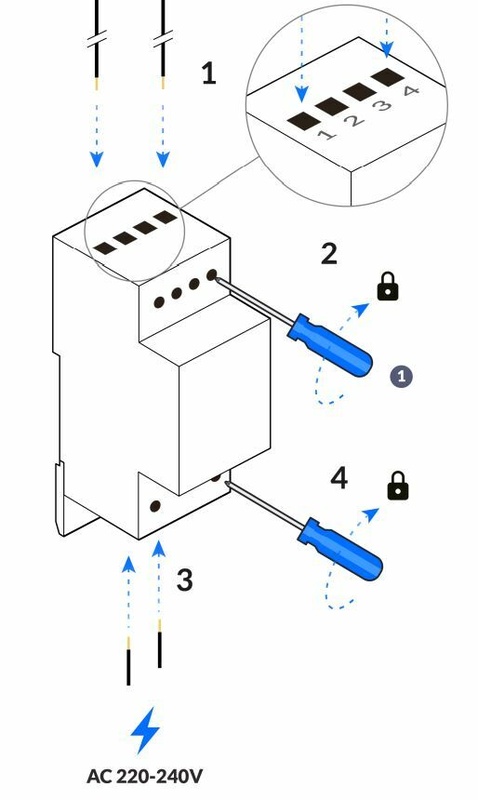 1

1 2 3 4

2

1

4

3

AC 220-240V