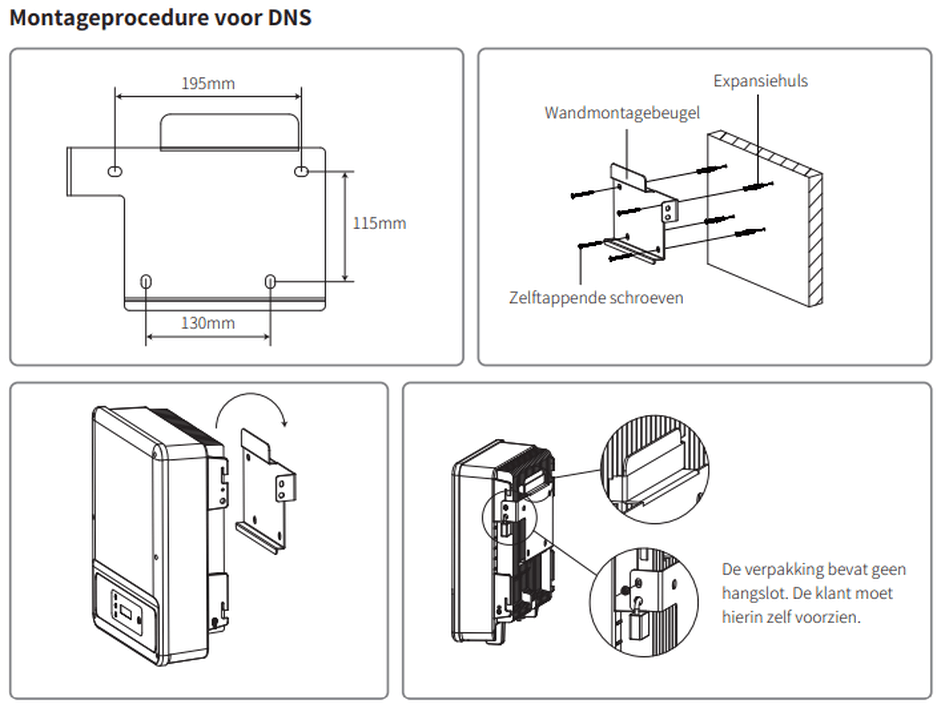 Montageprocedure voor DNS

195mm

115mm

130mm

Expansiehuls

Wandmontagebeugel

Zelftappende schroeven

De verpakking bevat geen hangslot. De klant moet hierin zelf voorzien.