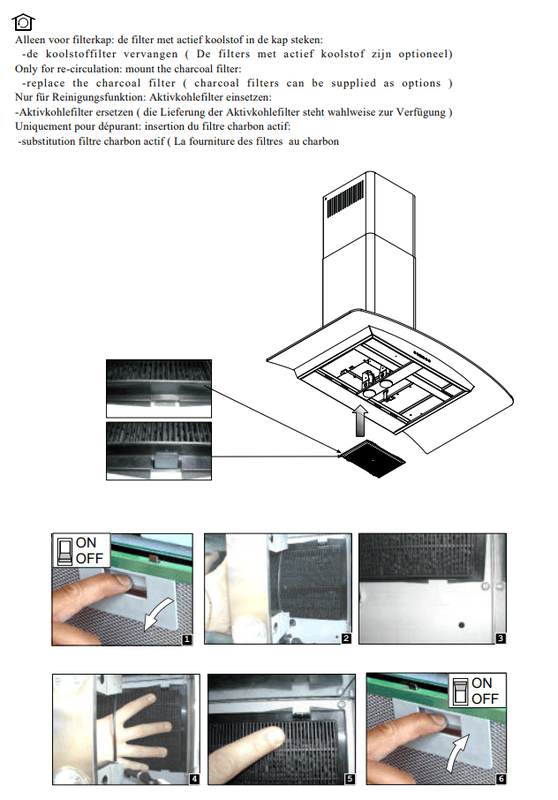 Alleen voor filterkap: de filter met actief koolstof in de kap steken:
-de koolstoffilter vervangen ( De filters met actief koolstof zijn optioneel)
Only for re-circulation: mount the charcoal filter:
-replace the charcoal filter ( charcoal filters can be supplied as options )
Nur für Reinigungsfunktion: Aktivkohlefilter einsetzen:
-Aktivkohlefilter ersetzen ( die Lieferung der Aktivkohlefilter steht wahlweise zur Verfügung )
Uniquement pour dépurant: insertion du filtre charbon actif:
-substitution filtre charbon actif ( La fourniture des filtres au charbon

ON
OFF
1
2
3
4
5
ON
OFF
6