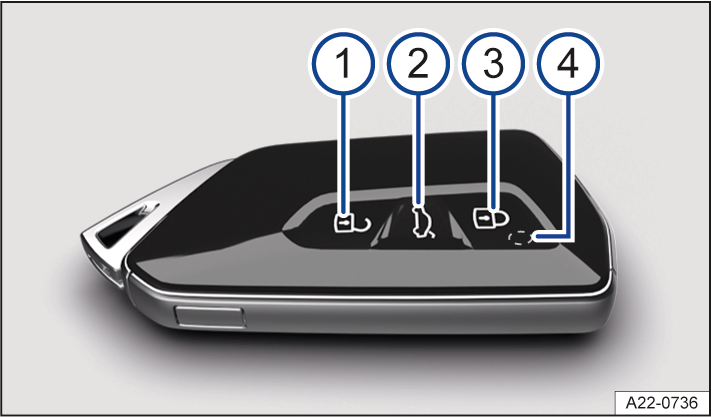 1
2
3
4
A22-0736