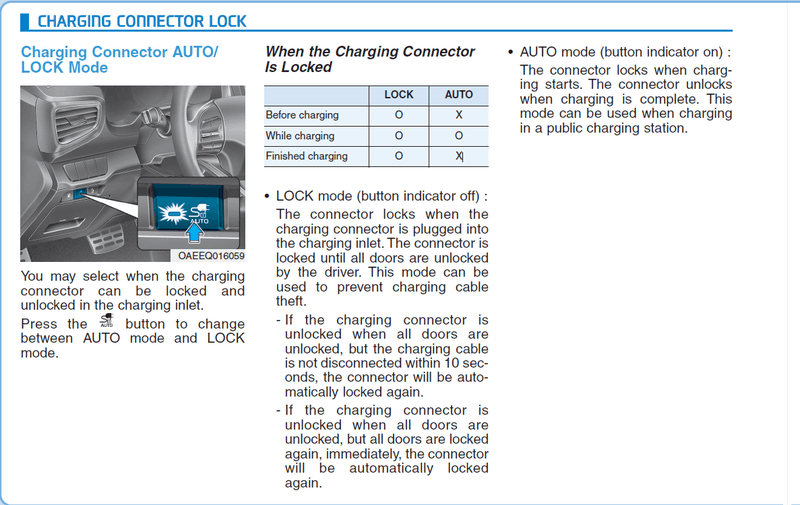 CHARGING CONNECTOR LOCK

Charging Connector AUTO/ LOCK Mode

AUTO

OAEEQ016059

You may select when the charging connector can be locked and unlocked in the charging inlet.

Press the AUTO button to change between AUTO mode and LOCK mode.

When the Charging Connector Is Locked

| | LOCK | AUTO |
|---|---|---|
| Before charging | O | X |
| While charging | O | O |
| Finished charging | O | X |

• LOCK mode (button indicator off) : The connector locks when the charging connector is plugged into the charging inlet. The connector is locked until all doors are unlocked by the driver. This mode can be used to prevent charging cable theft.

- If the charging connector is unlocked when all doors are unlocked, but the charging cable is not disconnected within 10 seconds, the connector will be automatically locked again.

- If the charging connector is unlocked when all doors are unlocked, but all doors are locked again, immediately, the connector will be automatically locked again.

• AUTO mode (button indicator on) : The connector locks when charging starts. The connector unlocks when charging is complete. This mode can be used when charging in a public charging station.