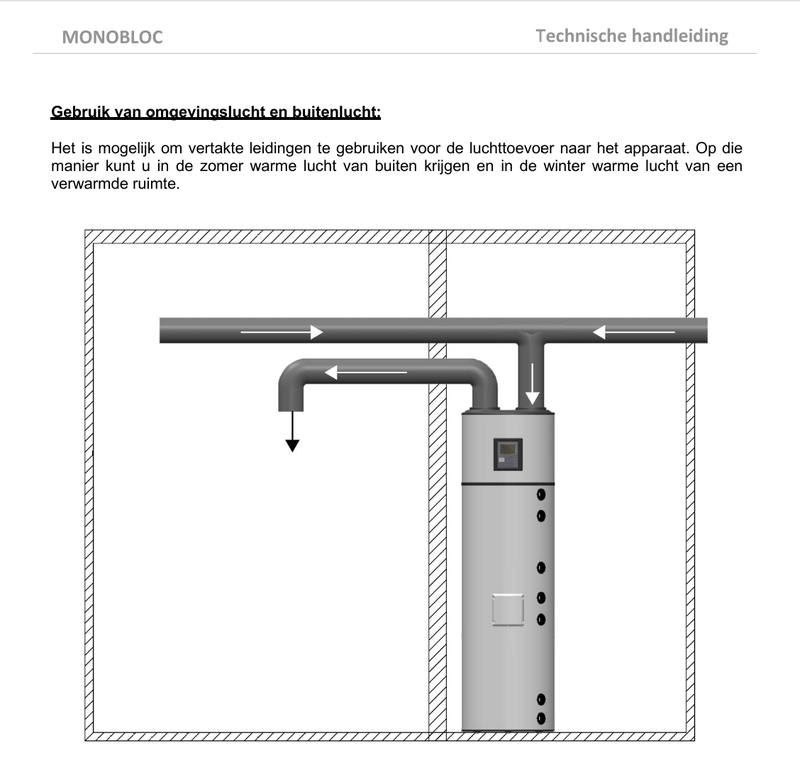 MONOBLOC

Technische handleiding

Gebruik van omgevingslucht en buitenlucht:

Het is mogelijk om vertakte leidingen te gebruiken voor de luchttoevoer naar het apparaat. Op die manier kunt u in de zomer warme lucht van buiten krijgen en in de winter warme lucht van een verwarmde ruimte.