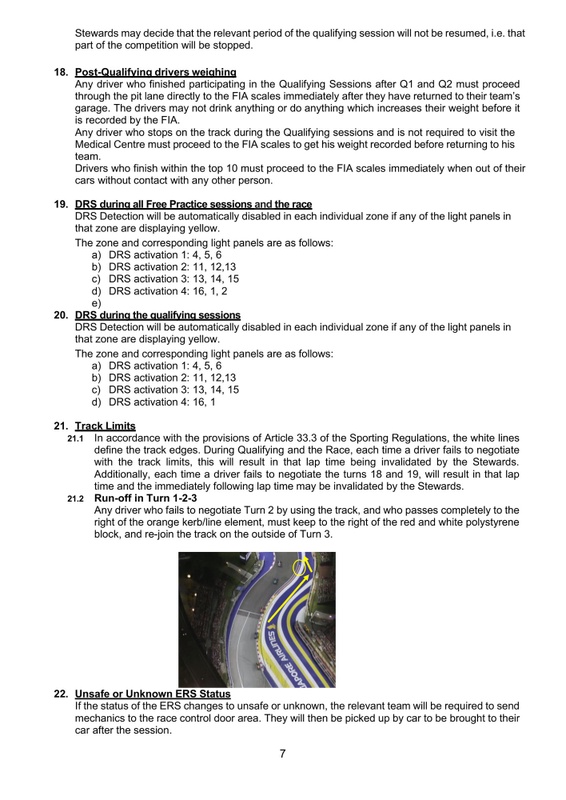 Stewards may decide that the relevant period of the qualifying session will not be resumed, i.e. that part of the competition will be stopped.

18. Post-Qualifying drivers weighing
Any driver who finished participating in the Qualifying Sessions after Q1 and Q2 must proceed through the pit lane directly to the FIA scales immediately after they have returned to their team's garage. The drivers may not drink anything or do anything which increases their weight before it is recorded by the FIA.
Any driver who stops on the track during the Qualifying sessions and is not required to visit the Medical Centre must proceed to the FIA scales to get his weight recorded before returning to his team.
Drivers who finish within the top 10 must proceed to the FIA scales immediately when out of their cars without contact with any other person.

19. DRS during all Free Practice sessions and the race
DRS Detection will be automatically disabled in each individual zone if any of the light panels in that zone are displaying yellow.
The zone and corresponding light panels are as follows:
a) DRS activation 1: 4, 5, 6
b) DRS activation 2: 11, 12,13
c) DRS activation 3: 13, 14, 15
d) DRS activation 4: 16, 1, 2
e)

20. DRS during the qualifying sessions
DRS Detection will be automatically disabled in each individual zone if any of the light panels in that zone are displaying yellow.
The zone and corresponding light panels are as follows:
a) DRS activation 1: 4, 5, 6
b) DRS activation 2: 11, 12,13
c) DRS activation 3: 13, 14, 15
d) DRS activation 4: 16, 1

21. Track Limits
21.1 In accordance with the provisions of Article 33.3 of the Sporting Regulations, the white lines define the track edges. During Qualifying and the Race, each time a driver fails to negotiate with the track limits, this will result in that lap time being invalidated by the Stewards. Additionally, each time a driver fails to negotiate the turns 18 and 19, will result in that lap time and the immediately following lap time may be invalidated by the Stewards.
21.2 Run-off in Turn 1-2-3
Any driver who fails to negotiate Turn 2 by using the track, and who passes completely to the right of the orange kerb/line element, must keep to the right of the red and white polystyrene block, and re-join the track on the outside of Turn 3.

SINGAPORE AIRLINES

22. Unsafe or Unknown ERS Status
If the status of the ERS changes to unsafe or unknown, the relevant team will be required to send mechanics to the race control door area. They will then be picked up by car to be brought to their car after the session.

7