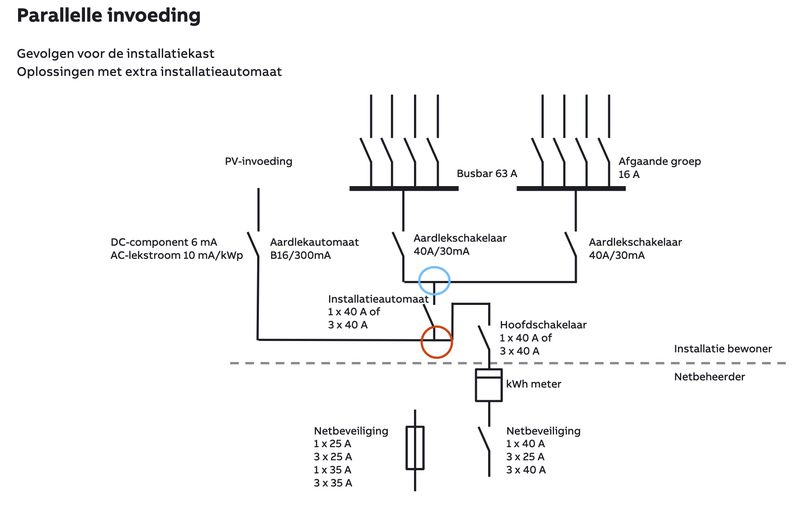 Parallelle invoeding

Gevolgen voor de installatiekast
Oplossingen met extra installatieautomaat

PV-invoeding

Busbar 63 A

Afgaande groep
16 A

DC-component 6 mA
AC-lekstroom 10 mA/kWp

Aardlekautomaat
B16/300mA

Aardlekschakelaar
40A/30mA

Aardlekschakelaar
40A/30mA

Installatieautomaat
1 x 40 A of
3 x 40 A

Hoofdschakelaar
1 x 40 A of
3 x 40 A

Installatie bewoner

Netbeheerder

kWh meter

Netbeveiliging
1 x 25 A
3 x 25 A
1 x 35 A
3 x 35 A

Netbeveiliging
1 x 40 A
3 x 25 A
3 x 40 A