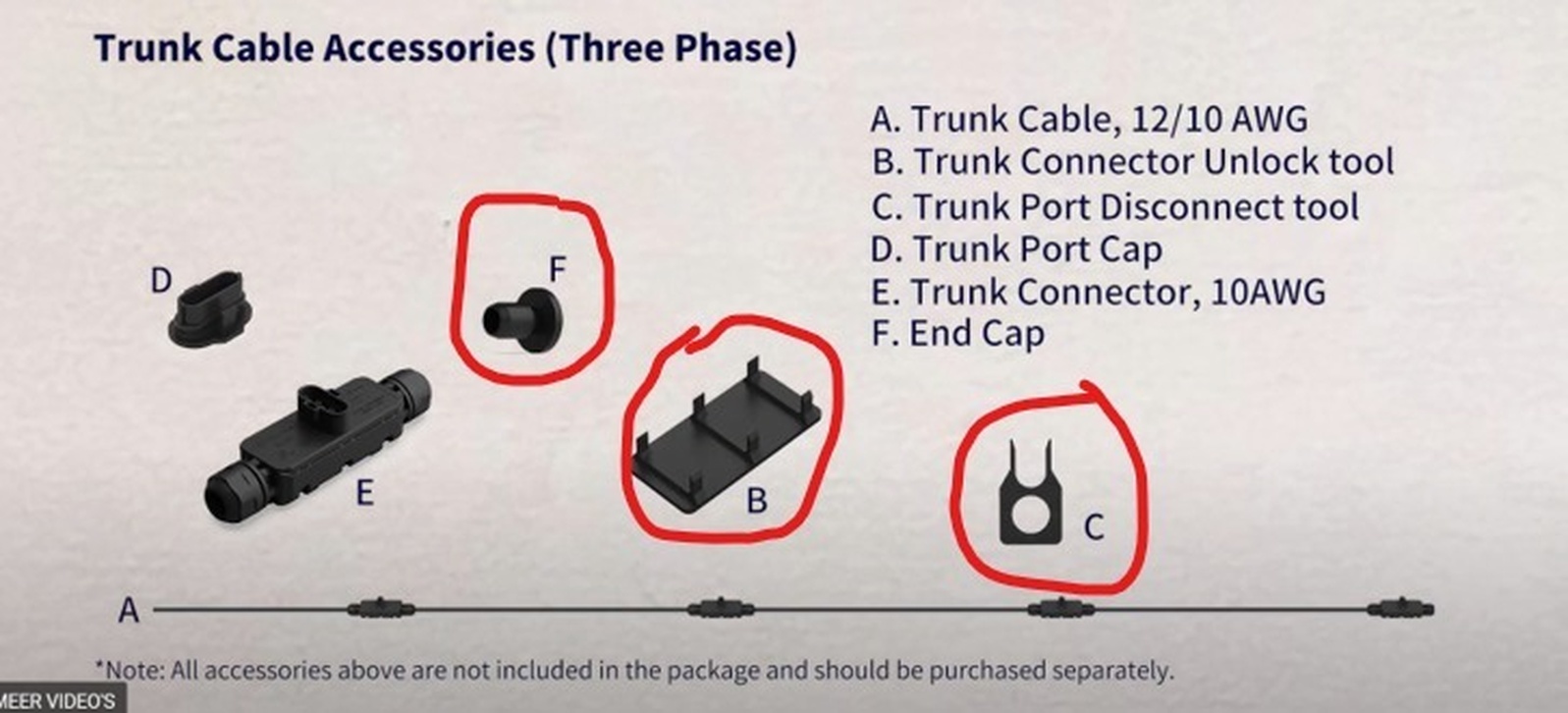 Trunk Cable Accessories (Three Phase)

A. Trunk Cable, 12/10 AWG
B. Trunk Connector Unlock tool
C. Trunk Port Disconnect tool
D. Trunk Port Cap
E. Trunk Connector, 10AWG
F. End Cap

D

F

E

B

C

A

*Note: All accessories above are not included in the package and should be purchased separately.

MEER VIDEO'S