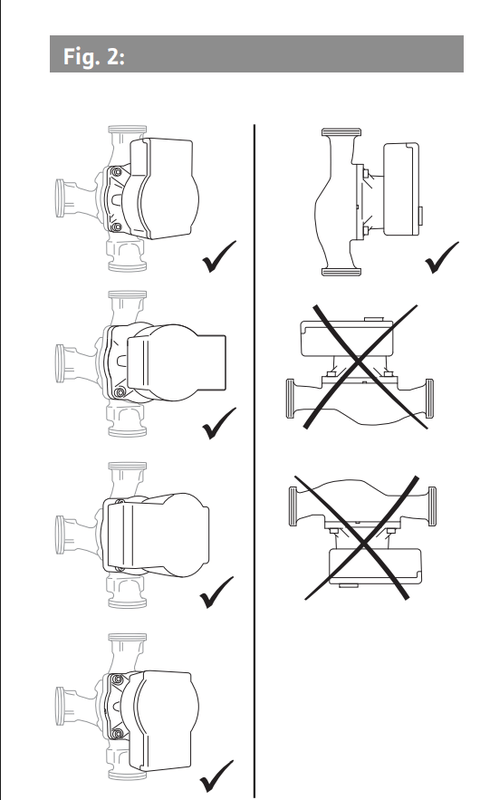 Fig. 2: