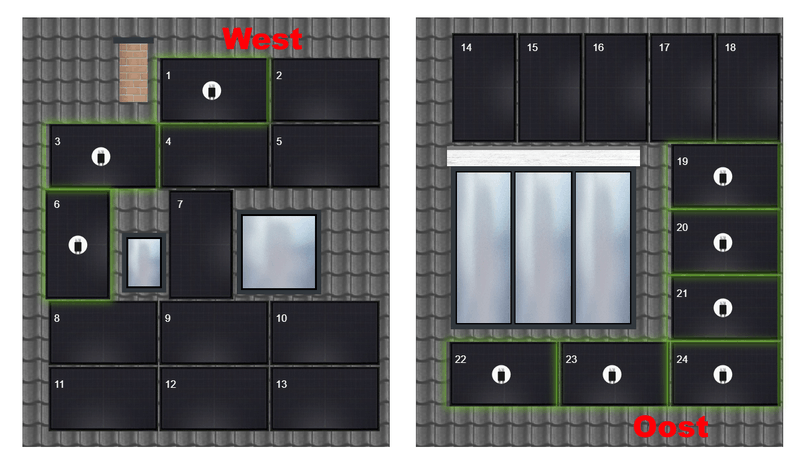 West

1 2
3 4 5
6 7
8 9 10
11 12 13

14 15 16 17 18
19
20
21
22 23 24

Oost