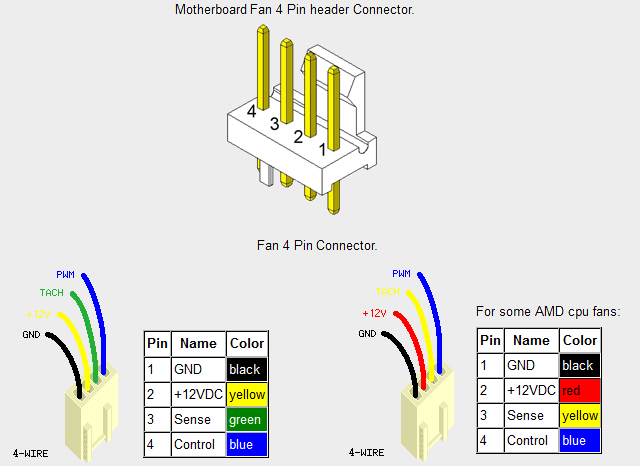 Motherboard Fan 4 Pin header Connector.

4 3 2 1

Fan 4 Pin Connector.

PWM
TACH
+12V
GND
4-WIRE

| Pin | Name | Color |
|---|---|---|
| 1 | GND | black |
| 2 | +12VDC | yellow |
| 3 | Sense | green |
| 4 | Control | blue |

PWM
TACH
+12V
GND
4-WIRE

For some AMD cpu fans:

| Pin | Name | Color |
|---|---|---|
| 1 | GND | black |
| 2 | +12VDC | red |
| 3 | Sense | yellow |
| 4 | Control | blue |