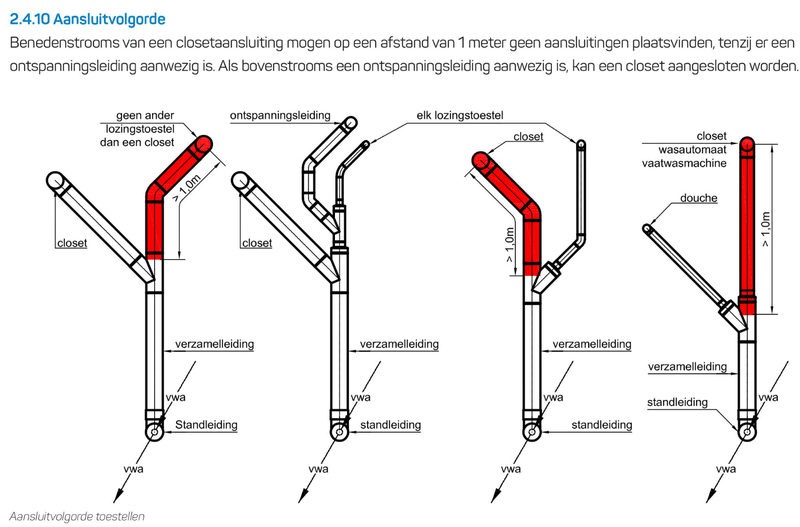 2.4.10 Aansluitvolgorde

Benedenstrooms van een closetaansluiting mogen op een afstand van 1 meter geen aansluitingen plaatsvinden, tenzij er een ontspanningsleiding aanwezig is. Als bovenstrooms een ontspanningsleiding aanwezig is, kan een closet aangesloten worden.

geen ander lozingstoestel dan een closet

> 1,0m

closet

verzamelleiding

vwa

Standleiding

vwa

ontspanningsleiding

elk lozingstoestel

closet

verzamelleiding

vwa

standleiding

vwa

closet

> 1,0m

verzamelleiding

vwa

standleiding

vwa

closet
wasautomaat
vaatwasmachine

douche

> 1,0m

verzamelleiding

standleiding

vwa

vwa

Aansluitvolgorde toestellen