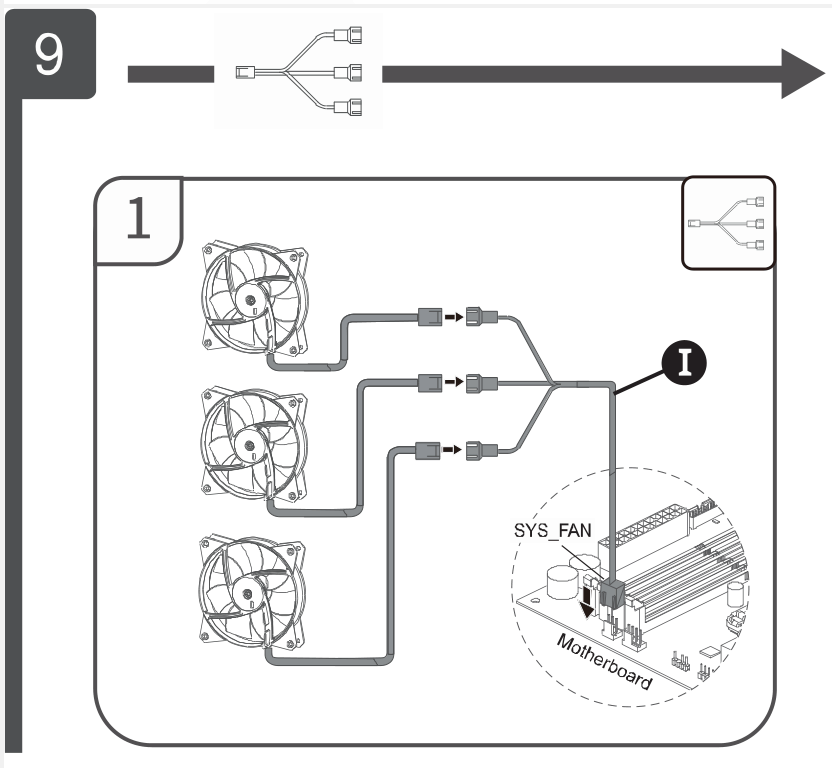 9

1

I

SYS_FAN

Motherboard