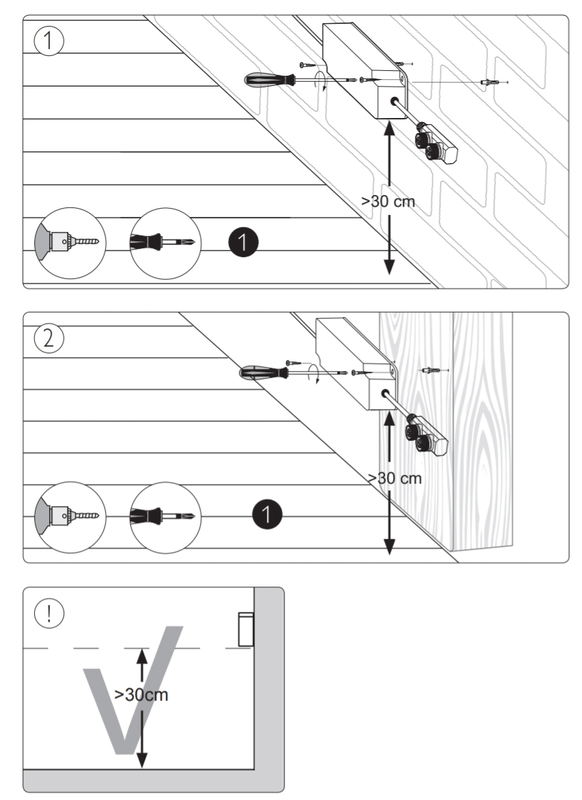 1

>30 cm

1

2

>30 cm

1

!

>30cm