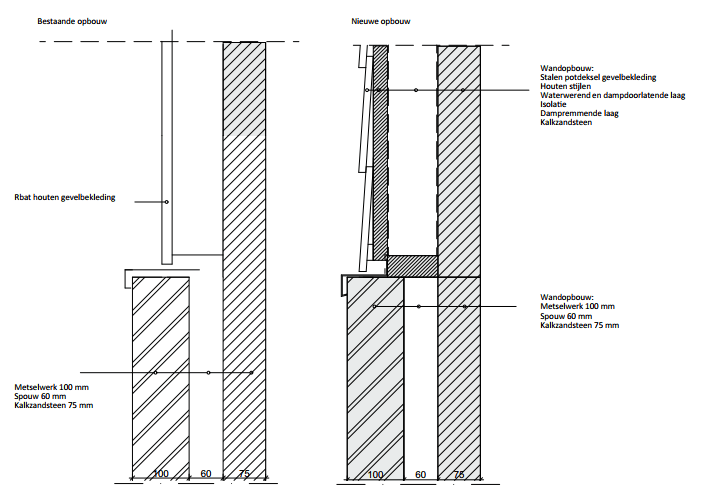 Bestaande opbouw

Rbat houten gevelbekleding

Metselwerk 100 mm
Spouw 60 mm
Kalkzandsteen 75 mm

100 60 75

Nieuwe opbouw

Wandopbouw:
Stalen potdeksel gevelbekleding
Houten stijlen
Waterwerend en dampdoorlatende laag
Isolatie
Dampremmende laag
Kalkzandsteen

Wandopbouw:
Metselwerk 100 mm
Spouw 60 mm
Kalkzandsteen 75 mm

100 60 75