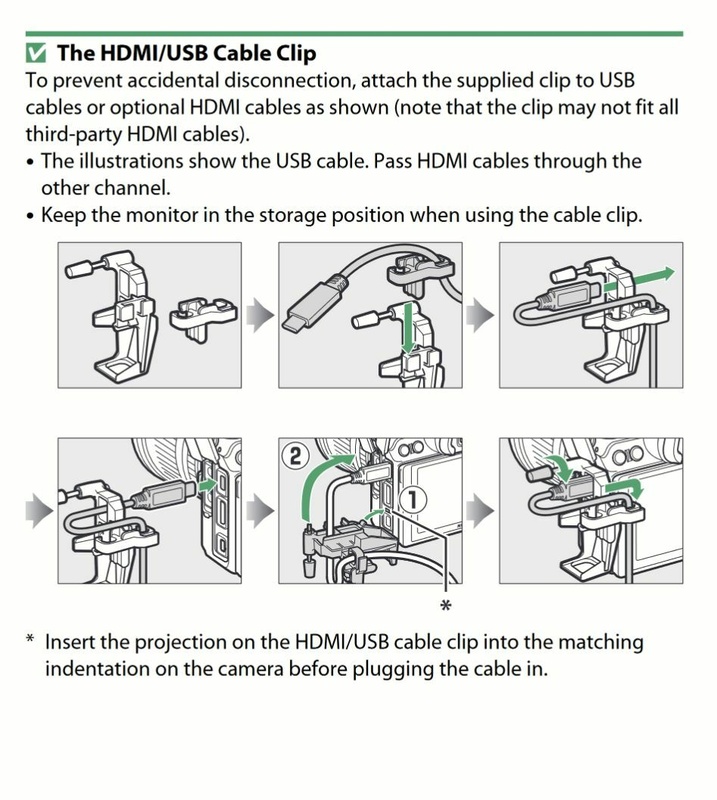 The HDMI/USB Cable Clip

To prevent accidental disconnection, attach the supplied clip to USB cables or optional HDMI cables as shown (note that the clip may not fit all third-party HDMI cables).

• The illustrations show the USB cable. Pass HDMI cables through the other channel.
• Keep the monitor in the storage position when using the cable clip.

2

1

*

* Insert the projection on the HDMI/USB cable clip into the matching indentation on the camera before plugging the cable in.