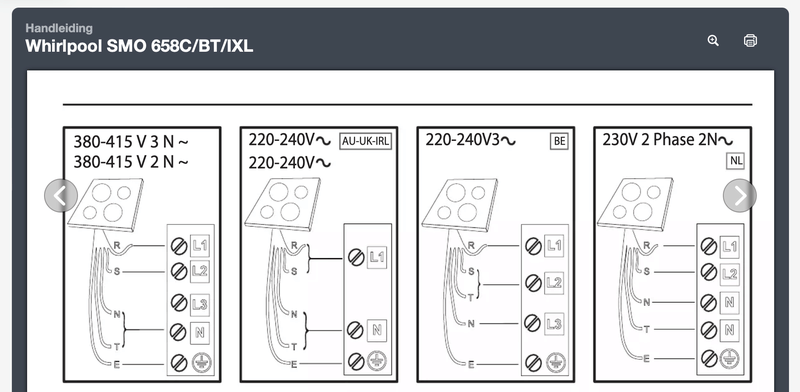 Handleiding

Whirlpool SMO 658C/BT/IXL

380-415 V 3 N ~
380-415 V 2 N ~

R
S
N
T
E

L1
L2
L3
N

220-240V~ AU-UK-IRL
220-240V~

R
S
N
T
E

L1
N

220-240V3~ BE

R
S
T
N
E

L1
L2
L3

230V 2 Phase 2N~ NL

R
S
N
T
E

L1
L2
N
N