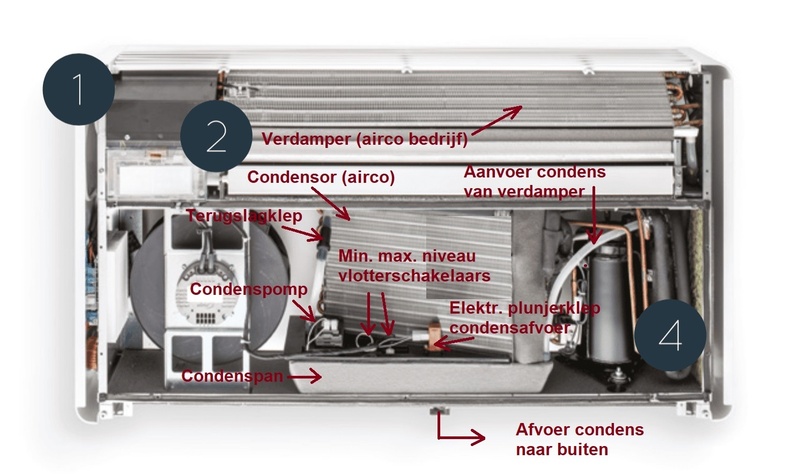 1

2

Verdamper (airco bedrijf)

Condensor (airco)

Aanvoer condens van verdamper

Terugslagklep

Min. max. niveau vlotterschakelaars

Condenspomp

Elektr. plunjerklep condensafvoer

4

Condenspan

Afvoer condens naar buiten