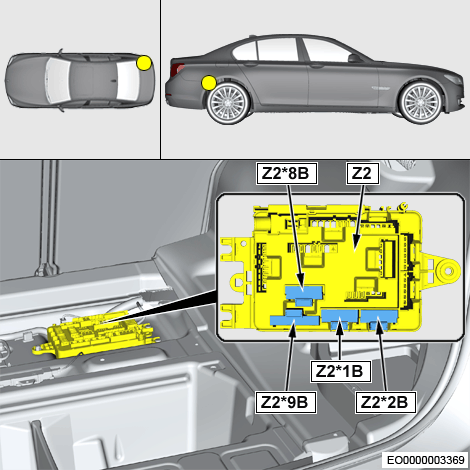 Z2*8B
Z2
Z2*1B
Z2*9B
Z2*2B
EO0000003369