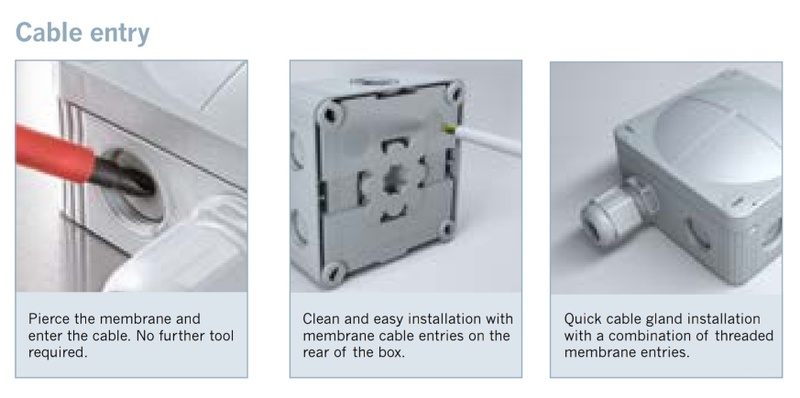 Cable entry

Pierce the membrane and enter the cable. No further tool required.

Clean and easy installation with membrane cable entries on the rear of the box.

Quick cable gland installation with a combination of threaded membrane entries.