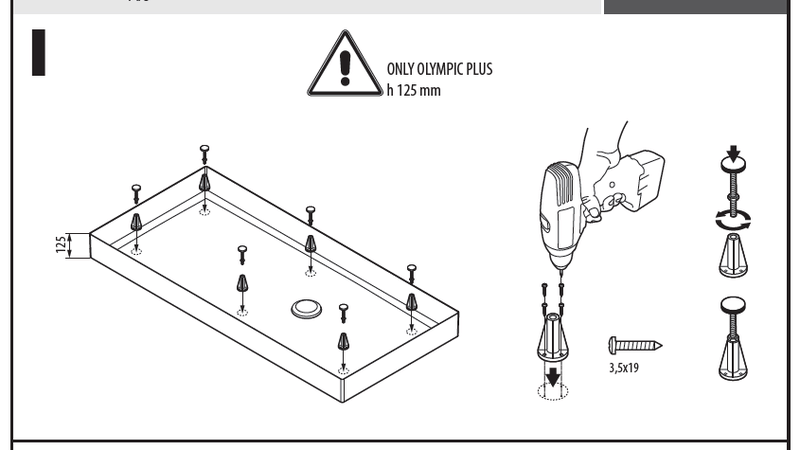 ONLY OLYMPIC PLUS
h 125 mm

125

3,5x19