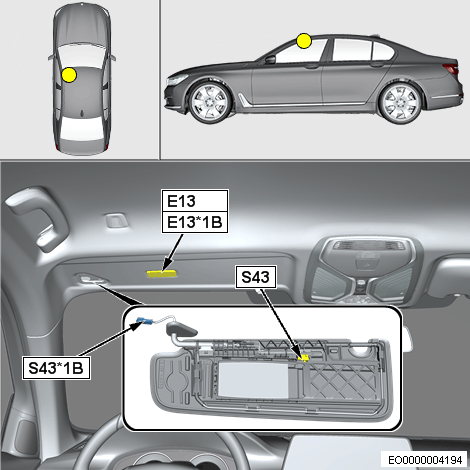 E13
E13*1B

S43

S43*1B

EO0000004194