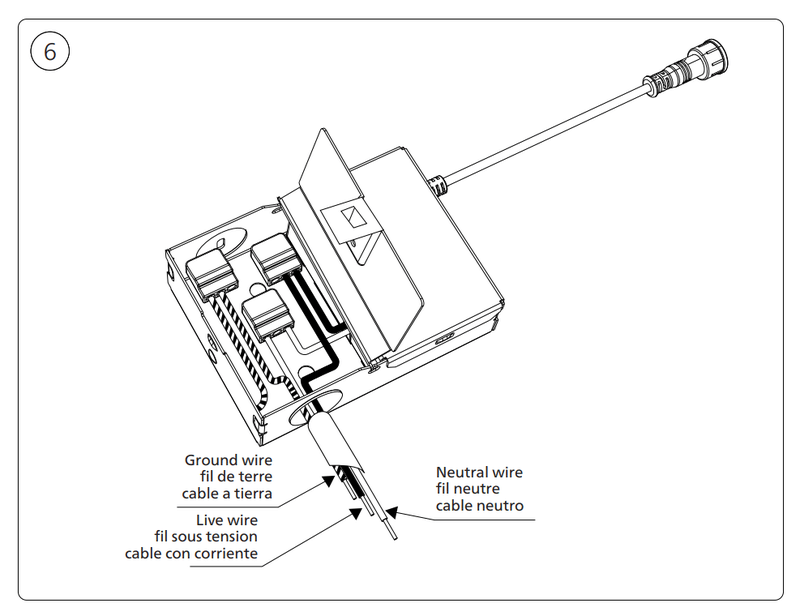 6

Ground wire
fil de terre
cable a tierra

Live wire
fil sous tension
cable con corriente

Neutral wire
fil neutre
cable neutro