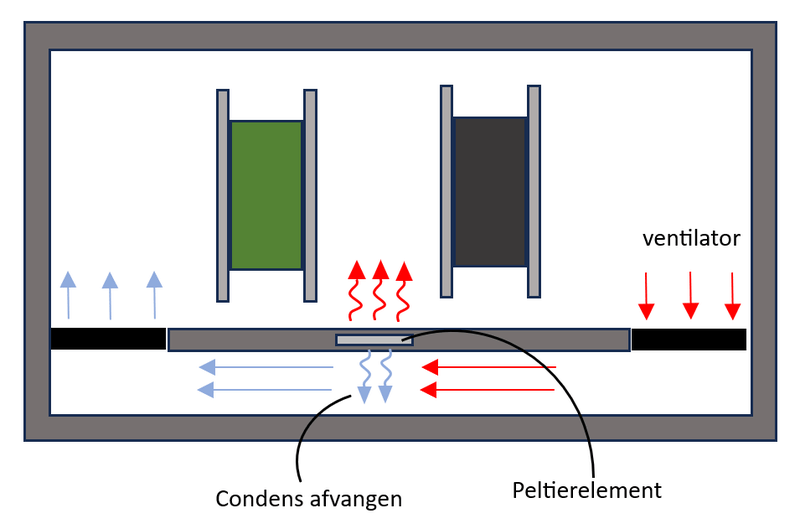 ventilator

Condens afvangen

Peltierelement