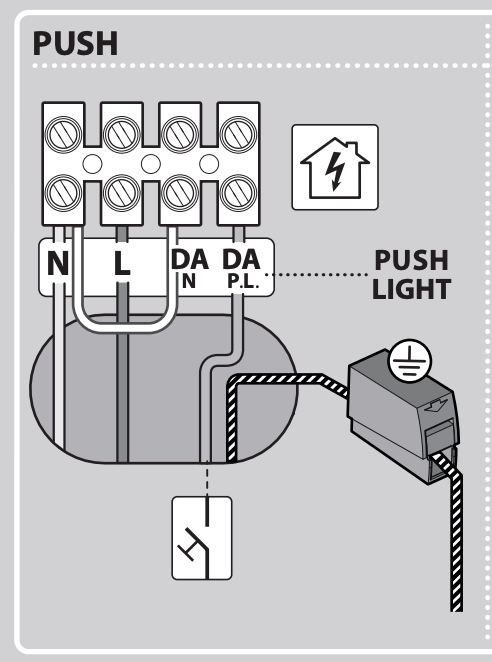 PUSH

N L DA N DA P.L.

PUSH LIGHT