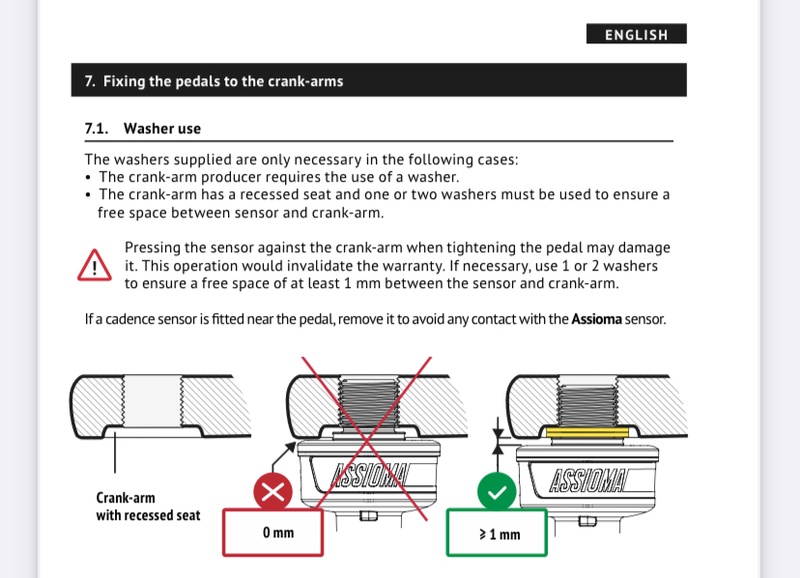 ENGLISH

7. Fixing the pedals to the crank-arms

7.1. Washer use

The washers supplied are only necessary in the following cases:
• The crank-arm producer requires the use of a washer.
• The crank-arm has a recessed seat and one or two washers must be used to ensure a free space between sensor and crank-arm.

Pressing the sensor against the crank-arm when tightening the pedal may damage it. This operation would invalidate the warranty. If necessary, use 1 or 2 washers to ensure a free space of at least 1 mm between the sensor and crank-arm.

If a cadence sensor is fitted near the pedal, remove it to avoid any contact with the **Assioma** sensor.

Crank-arm with recessed seat

ASSIOMA

0 mm

ASSIOMA

$\geqslant$ 1 mm