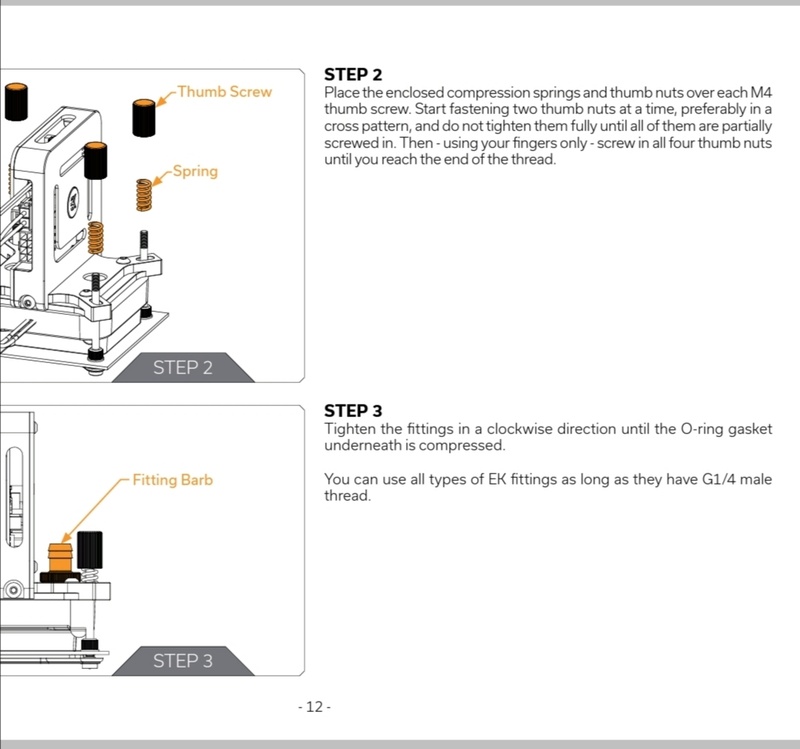 Thumb Screw

Spring

STEP 2

STEP 2
Place the enclosed compression springs and thumb nuts over each M4 thumb screw. Start fastening two thumb nuts at a time, preferably in a cross pattern, and do not tighten them fully until all of them are partially screwed in. Then - using your fingers only - screw in all four thumb nuts until you reach the end of the thread.

Fitting Barb

STEP 3

STEP 3
Tighten the fittings in a clockwise direction until the O-ring gasket underneath is compressed.

You can use all types of EK fittings as long as they have G1/4 male thread.

- 12 -