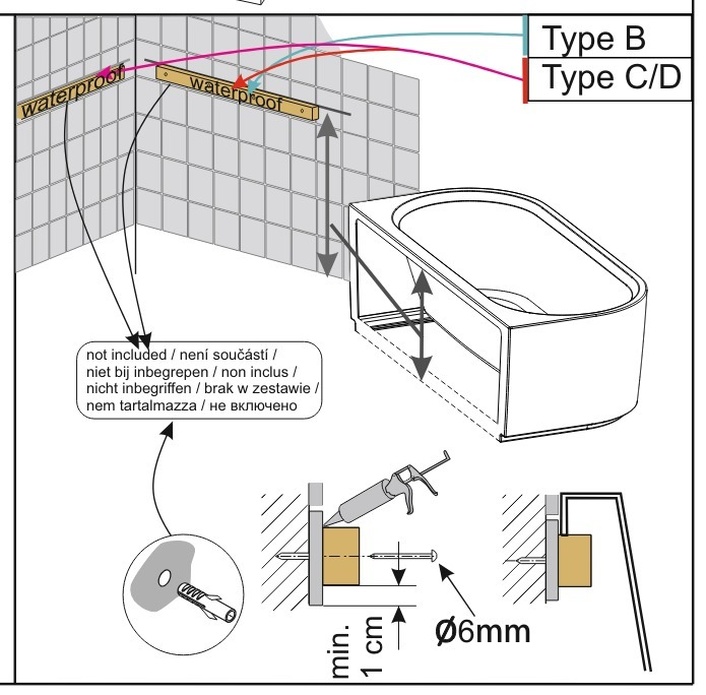 Type B
Type C/D
waterproof
waterproof

not included / není součástí / niet bij inbegrepen / non inclus / nicht inbegriffen / brak w zestawie / nem tartalmazza / не включено

min. 1 cm
Ø6mm