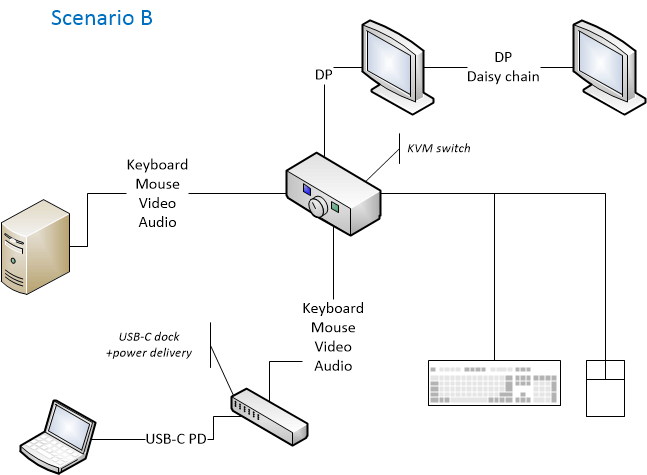 Scenario B

DP

DP
Daisy chain

KVM switch

Keyboard
Mouse
Video
Audio

Keyboard
Mouse
Video
Audio

USB-C dock
+power delivery

USB-C PD