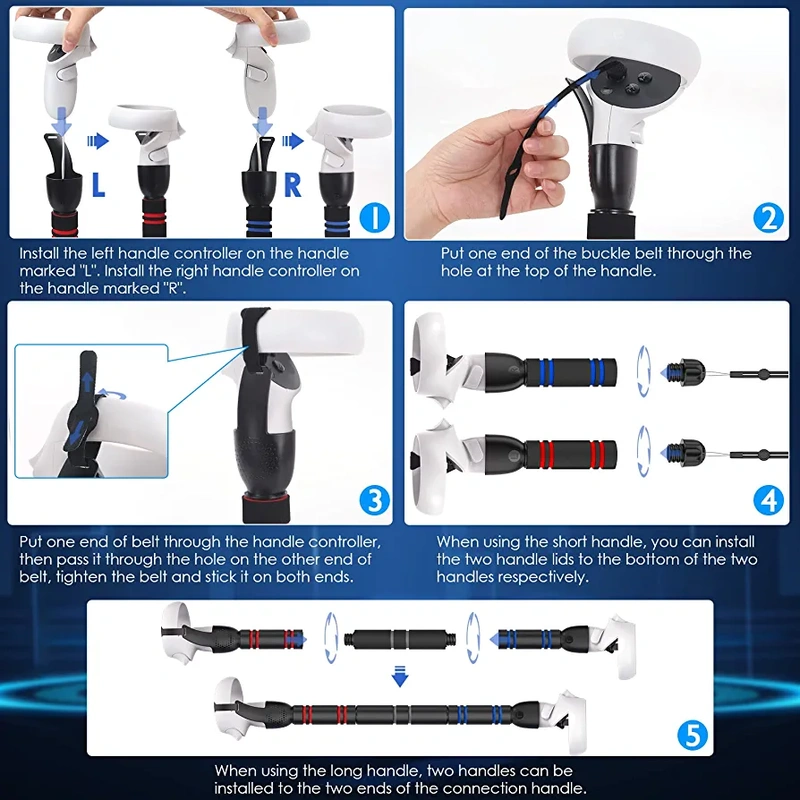 L

R

1

Install the left handle controller on the handle marked "L". Install the right handle controller on the handle marked "R".

2

Put one end of the buckle belt through the hole at the top of the handle.

3

Put one end of belt through the handle controller, then pass it through the hole on the other end of belt, tighten the belt and stick it on both ends.

4

When using the short handle, you can install the two handle lids to the bottom of the two handles respectively.

5

When using the long handle, two handles can be installed to the two ends of the connection handle.