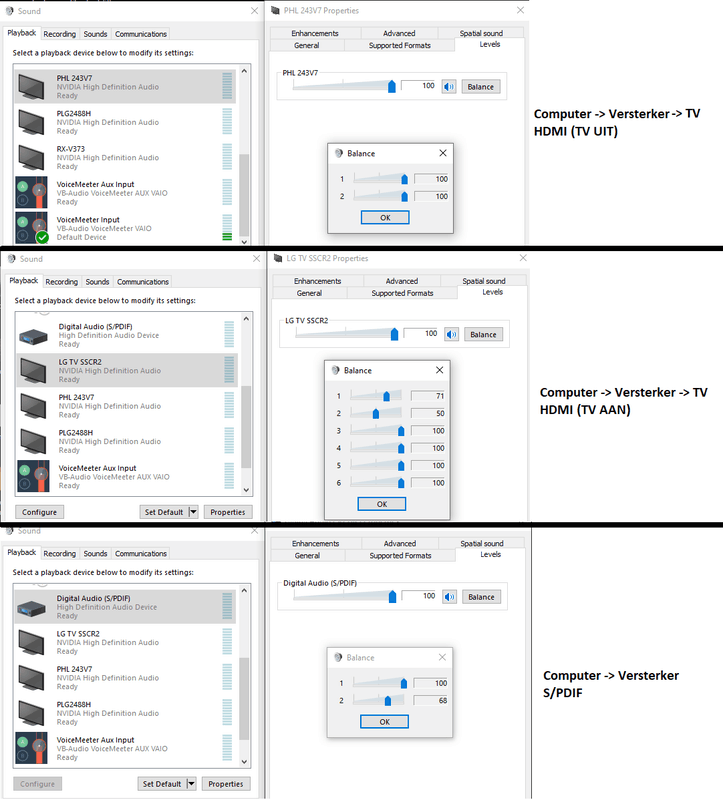 Sound

Playback Recording Sounds Communications

Select a playback device below to modify its settings:

PHL 243V7
NVIDIA High Definition Audio
Ready

PLG2488H
NVIDIA High Definition Audio
Ready

RX-V373
NVIDIA High Definition Audio
Ready

VoiceMeeter Aux Input
VB-Audio VoiceMeeter AUX VAIO
Ready

VoiceMeeter Input
VB-Audio VoiceMeeter VAIO
Default Device

PHL 243V7 Properties

Enhancements Advanced Spatial sound
General Supported Formats Levels

PHL 243V7
100 Balance

Balance
1 100
2 100
OK

Computer -> Versterker -> TV HDMI (TV UIT)

Sound

Playback Recording Sounds Communications

Select a playback device below to modify its settings:

Digital Audio (S/PDIF)
High Definition Audio Device
Ready

LG TV SSCR2
NVIDIA High Definition Audio
Ready

PHL 243V7
NVIDIA High Definition Audio
Ready

PLG2488H
NVIDIA High Definition Audio
Ready

VoiceMeeter Aux Input
VB-Audio VoiceMeeter AUX VAIO
Ready

Configure Set Default Properties

LG TV SSCR2 Properties

Enhancements Advanced Spatial sound
General Supported Formats Levels

LG TV SSCR2
100 Balance

Balance
1 71
2 50
3 100
4 100
5 100
6 100
OK

Computer -> Versterker -> TV HDMI (TV AAN)

Sound

Playback Recording Sounds Communications

Select a playback device below to modify its settings:

Digital Audio (S/PDIF)
High Definition Audio Device
Ready

LG TV SSCR2
NVIDIA High Definition Audio
Ready

PHL 243V7
NVIDIA High Definition Audio
Ready

PLG2488H
NVIDIA High Definition Audio
Ready

VoiceMeeter Aux Input
VB-Audio VoiceMeeter AUX VAIO
Ready

Configure Set Default Properties

Enhancements Advanced Spatial sound
General Supported Formats Levels

Digital Audio (S/PDIF)
100 Balance

Balance
1 100
2 68
OK

Computer -> Versterker S/PDIF