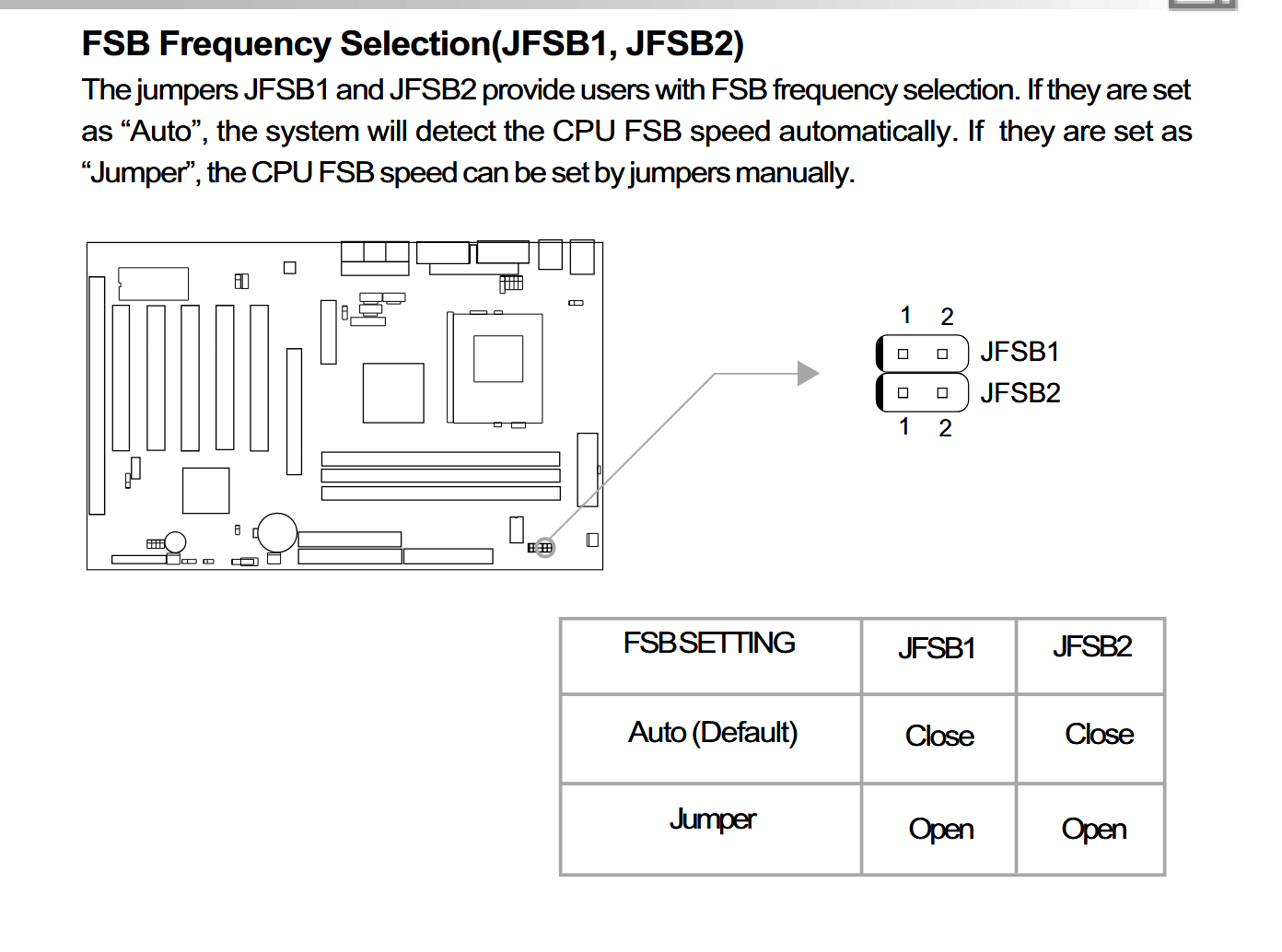 FSB Frequency Selection(JFSB1, JFSB2)

The jumpers JFSB1 and JFSB2 provide users with FSB frequency selection. If they are set as “Auto”, the system will detect the CPU FSB speed automatically. If they are set as “Jumper”, the CPU FSB speed can be set by jumpers manually.

1 2
JFSB1
JFSB2
1 2

| FSB SETTING | JFSB1 | JFSB2 |
|---|---|---|
| Auto (Default) | Close | Close |
| Jumper | Open | Open |