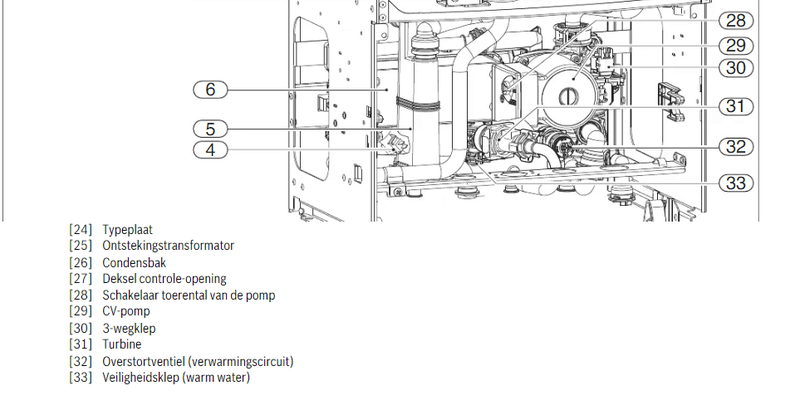 28
29
30
6
31
5
4
32
33

[24] Typeplaat
[25] Ontstekingstransformator
[26] Condensbak
[27] Deksel controle-opening
[28] Schakelaar toerental van de pomp
[29] CV-pomp
[30] 3-wegklep
[31] Turbine
[32] Overstortventiel (verwarmingscircuit)
[33] Veiligheidsklep (warm water)