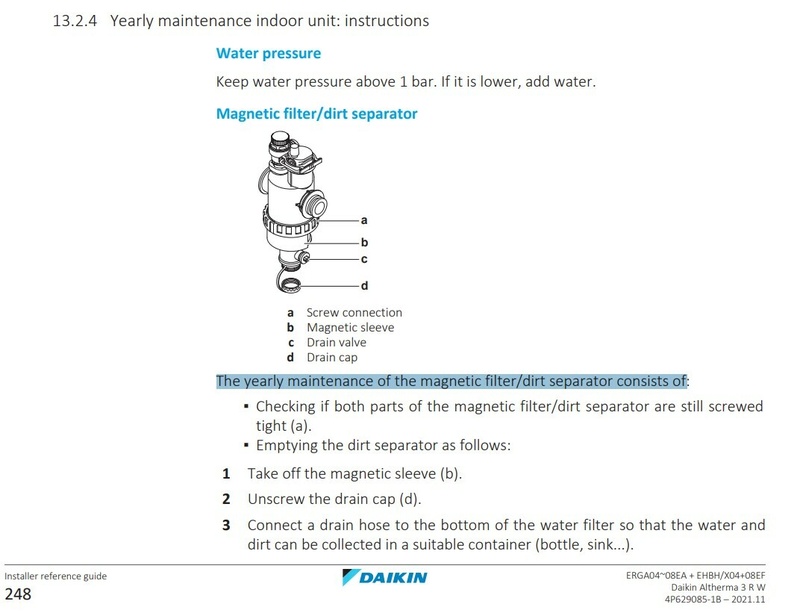 13.2.4 Yearly maintenance indoor unit: instructions

Water pressure

Keep water pressure above 1 bar. If it is lower, add water.

Magnetic filter/dirt separator

a
b
c
d

a Screw connection
b Magnetic sleeve
c Drain valve
d Drain cap

The yearly maintenance of the magnetic filter/dirt separator consists of:

▪ Checking if both parts of the magnetic filter/dirt separator are still screwed tight (a).
▪ Emptying the dirt separator as follows:

1 Take off the magnetic sleeve (b).

2 Unscrew the drain cap (d).

3 Connect a drain hose to the bottom of the water filter so that the water and dirt can be collected in a suitable container (bottle, sink...).

Installer reference guide
248

DAIKIN

ERGA04~08EA + EHBH/X04+08EF
Daikin Altherma 3 R W
4P629085-1B – 2021.11