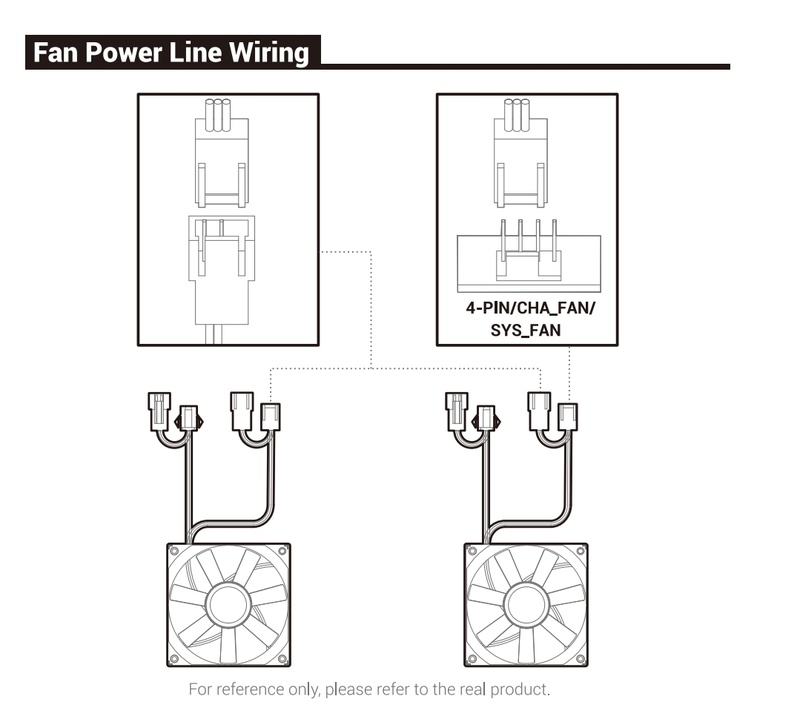 Fan Power Line Wiring

4-PIN/CHA_FAN/
SYS_FAN

For reference only, please refer to the real product.