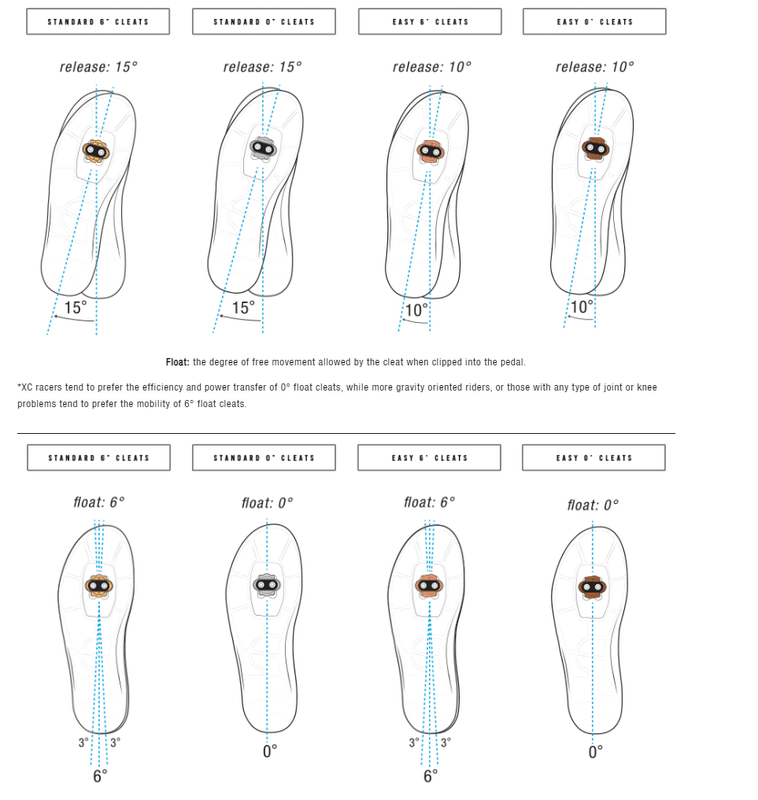 STANDARD 6° CLEATS

STANDARD 0° CLEATS

EASY 6° CLEATS

EASY 0° CLEATS

release: 15°

release: 15°

release: 10°

release: 10°

15°

15°

10°

10°

**Float:** the degree of free movement allowed by the cleat when clipped into the pedal.

*XC racers tend to prefer the efficiency and power transfer of 0° float cleats, while more gravity oriented riders, or those with any type of joint or knee problems tend to prefer the mobility of 6° float cleats.

STANDARD 6° CLEATS

STANDARD 0° CLEATS

EASY 6° CLEATS

EASY 0° CLEATS

float: 6°

float: 0°

float: 6°

float: 0°

3° 3°

6°

0°

3° 3°

6°

0°