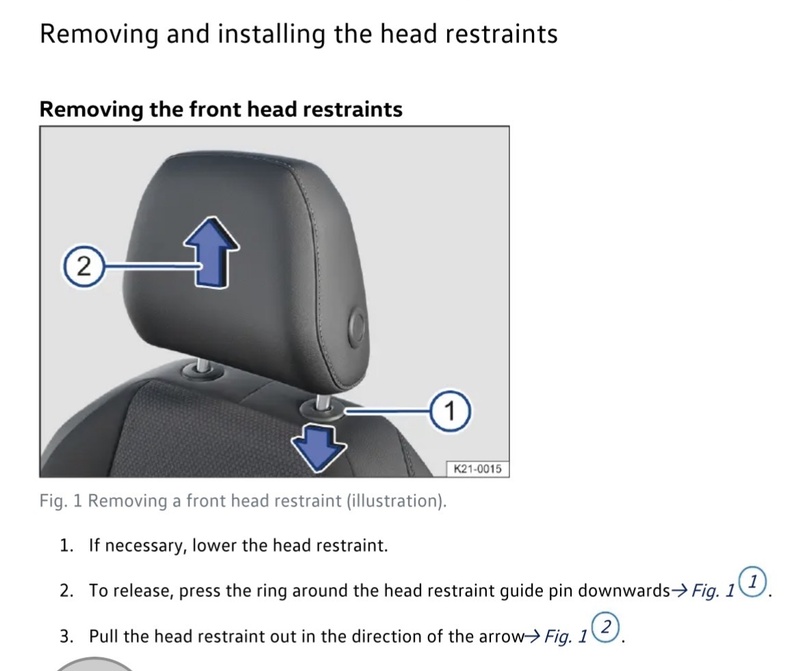 Removing and installing the head restraints

Removing the front head restraints

2

1

K21-0015

Fig. 1 Removing a front head restraint (illustration).

1. If necessary, lower the head restraint.

2. To release, press the ring around the head restraint guide pin downwards→ Fig. 1 1.

3. Pull the head restraint out in the direction of the arrow→ Fig. 1 2.