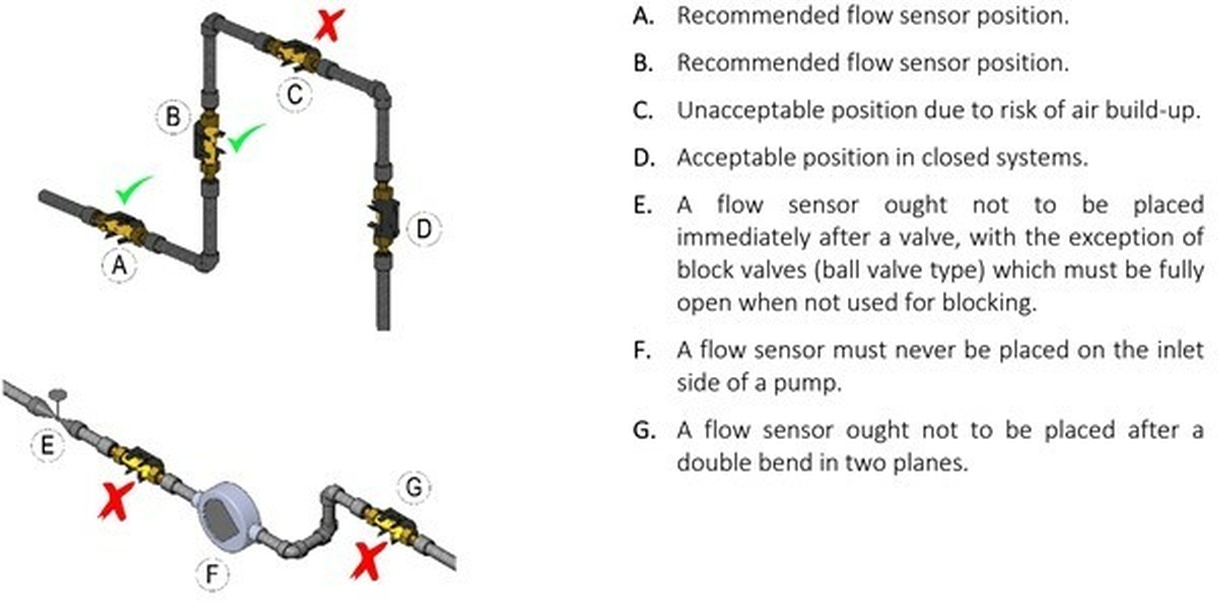 C

B

D

A

E

G

F

A. Recommended flow sensor position.

B. Recommended flow sensor position.

C. Unacceptable position due to risk of air build-up.

D. Acceptable position in closed systems.

E. A flow sensor ought not to be placed immediately after a valve, with the exception of block valves (ball valve type) which must be fully open when not used for blocking.

F. A flow sensor must never be placed on the inlet side of a pump.

G. A flow sensor ought not to be placed after a double bend in two planes.