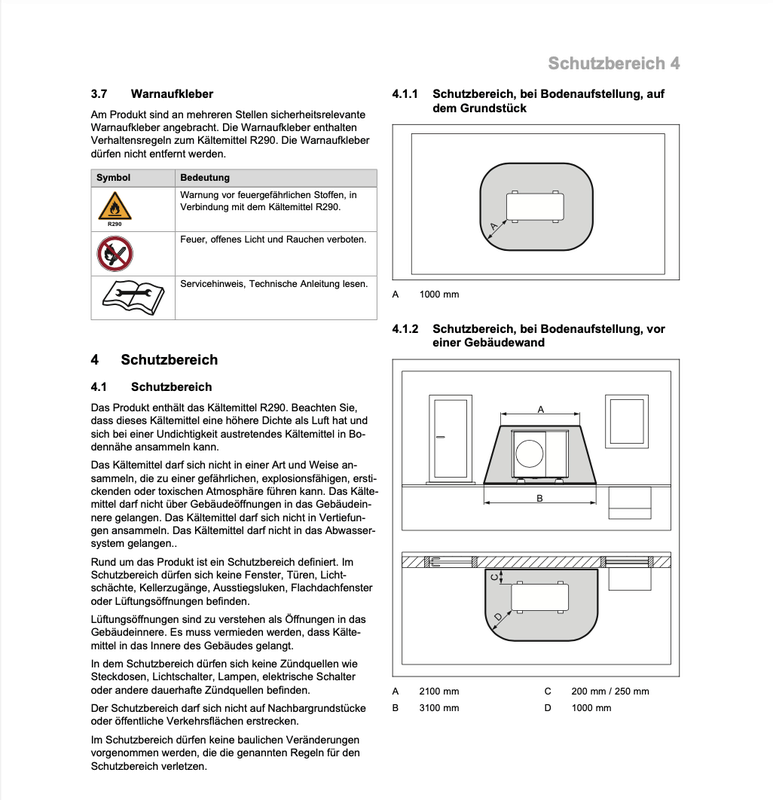 Schutzbereich 4

3.7 Warnaufkleber

Am Produkt sind an mehreren Stellen sicherheitsrelevante Warnaufkleber angebracht. Die Warnaufkleber enthalten Verhaltensregeln zum Kältemittel R290. Die Warnaufkleber dürfen nicht entfernt werden.

| Symbol | Bedeutung |
|---|---|
| R290 | Warnung vor feuergefährlichen Stoffen, in Verbindung mit dem Kältemittel R290. |
| | Feuer, offenes Licht und Rauchen verboten. |
| | Servicehinweis, Technische Anleitung lesen. |

4 Schutzbereich

4.1 Schutzbereich

Das Produkt enthält das Kältemittel R290. Beachten Sie, dass dieses Kältemittel eine höhere Dichte als Luft hat und sich bei einer Undichtigkeit austretendes Kältemittel in Bodennähe ansammeln kann.

Das Kältemittel darf sich nicht in einer Art und Weise ansammeln, die zu einer gefährlichen, explosionsfähigen, erstickenden oder toxischen Atmosphäre führen kann. Das Kältemittel darf nicht über Gebäudeöffnungen in das Gebäudeinnere gelangen. Das Kältemittel darf sich nicht in Vertiefungen ansammeln. Das Kältemittel darf nicht in das Abwassersystem gelangen..

Rund um das Produkt ist ein Schutzbereich definiert. Im Schutzbereich dürfen sich keine Fenster, Türen, Lichtschächte, Kellerzugänge, Ausstiegsluken, Flachdachfenster oder Lüftungsöffnungen befinden.

Lüftungsöffnungen sind zu verstehen als Öffnungen in das Gebäudeinnere. Es muss vermieden werden, dass Kältemittel in das Innere des Gebäudes gelangt.

In dem Schutzbereich dürfen sich keine Zündquellen wie Steckdosen, Lichtschalter, Lampen, elektrische Schalter oder andere dauerhafte Zündquellen befinden.

Der Schutzbereich darf sich nicht auf Nachbargrundstücke oder öffentliche Verkehrsflächen erstrecken.

Im Schutzbereich dürfen keine baulichen Veränderungen vorgenommen werden, die die genannten Regeln für den Schutzbereich verletzen.

4.1.1 Schutzbereich, bei Bodenaufstellung, auf dem Grundstück

A

A 1000 mm

4.1.2 Schutzbereich, bei Bodenaufstellung, vor einer Gebäudewand

A

B

C

D

A 2100 mm
B 3100 mm
C 200 mm / 250 mm
D 1000 mm